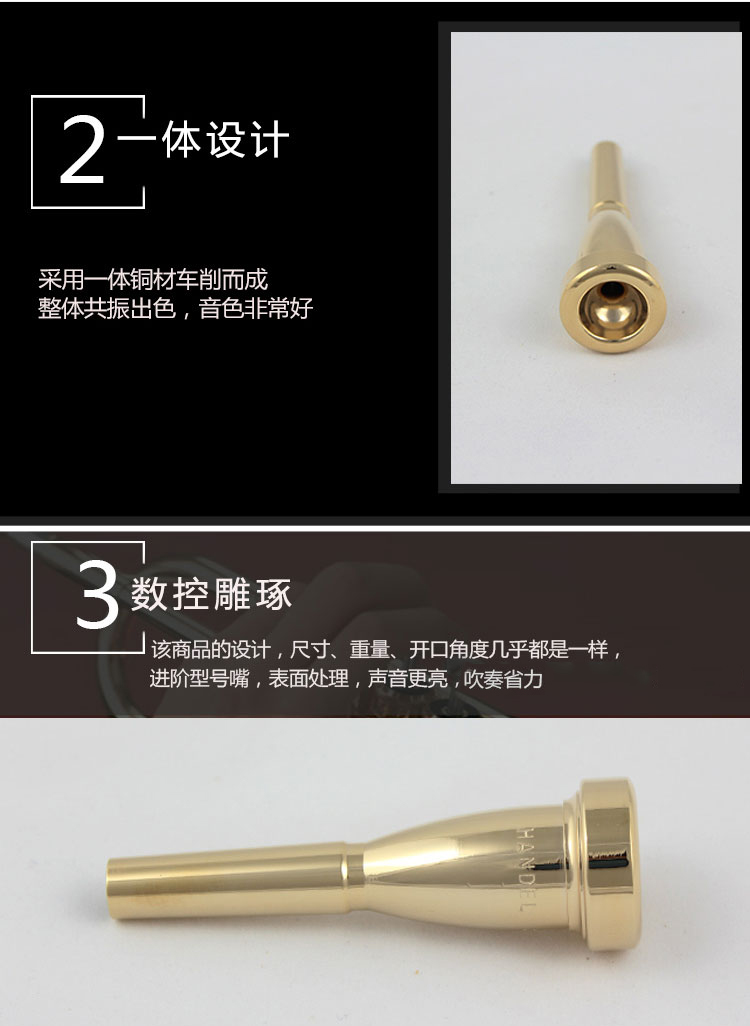 2 一体设计

采用一体铜材车削而成
整体共振出色，音色非常好

3 数控雕琢

该商品的设计，尺寸、重量、开口角度几乎都是一样，
进阶型号嘴，表面处理，声音更亮，吹奏省力

HANDEL